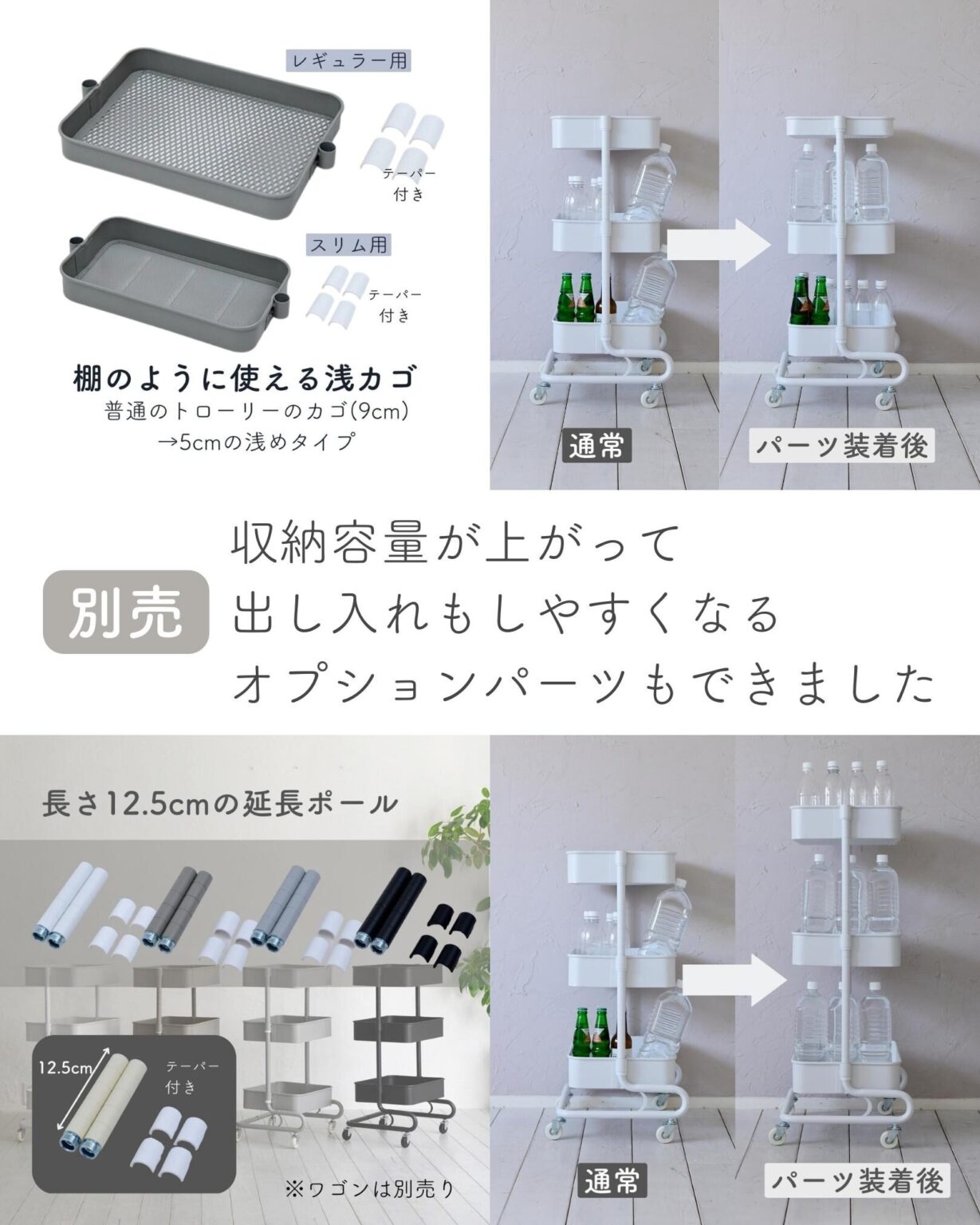 レギュラー用

テーパー付き

スリム用

テーパー付き

棚のように使える浅カゴ

普通のトローリーのカゴ(9cm)
→5cmの浅めタイプ

通常

パーツ装着後

別売

収納容量が上がって
出し入れもしやすくなる
オプションパーツもできました

長さ12.5cmの延長ポール

12.5cm

テーパー付き

※ワゴンは別売り

通常

パーツ装着後